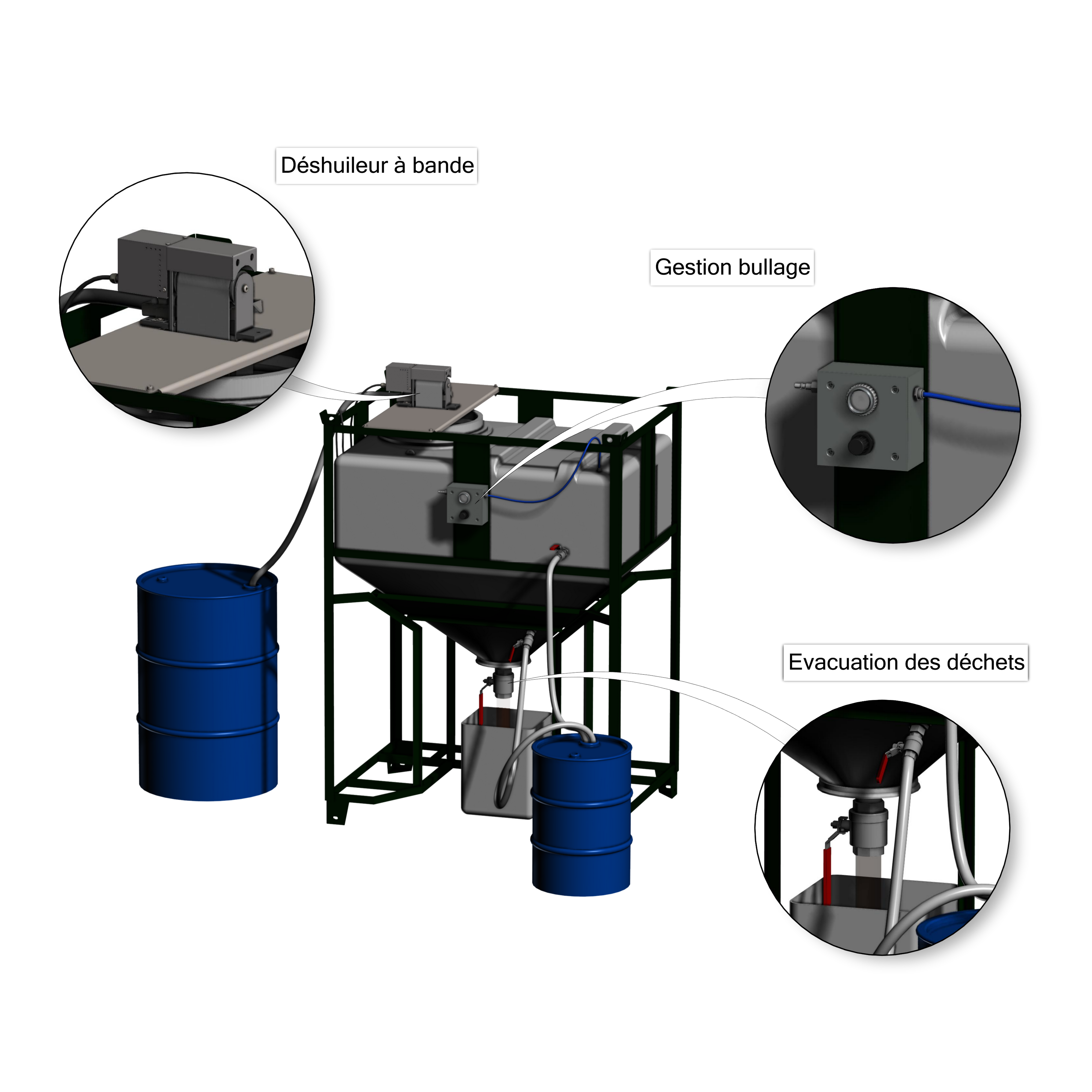 Déshuileur à bande

Gestion bullage

Evacuation des déchets